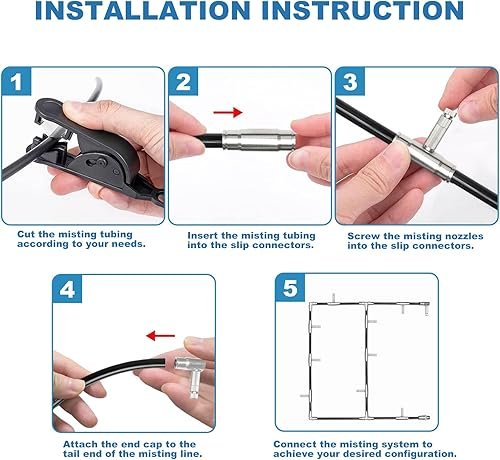 INSTALLATION INSTRUCTION

1

Cut the misting tubing according to your needs.

2

Insert the misting tubing into the slip connectors.

3

Screw the misting nozzles into the slip connectors.

4

Attach the end cap to the tail end of the misting line.

5

Connect the misting system to achieve your desired configuration.